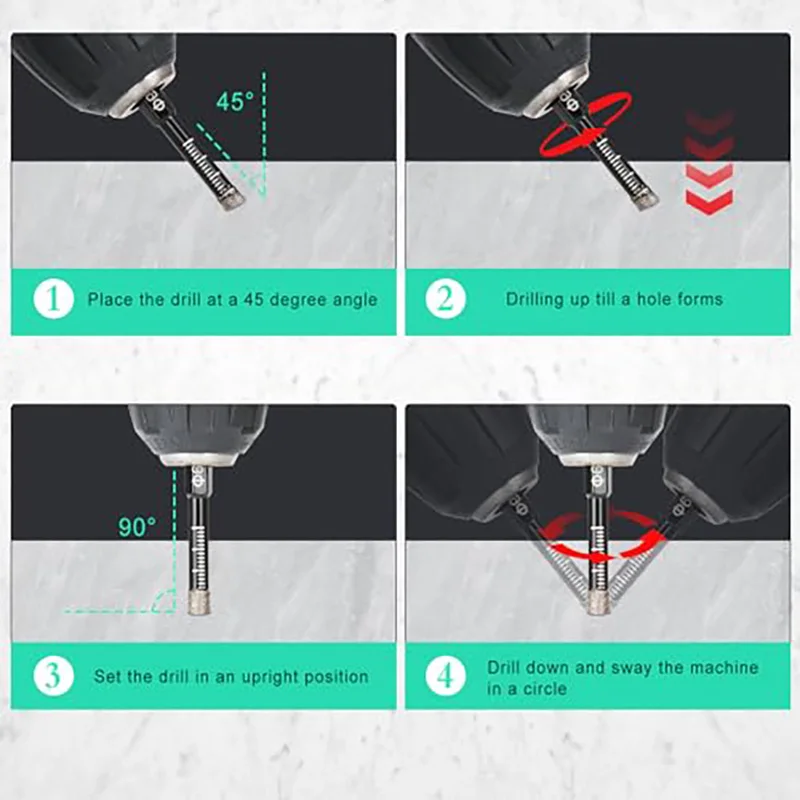 45°

1 Place the drill at a 45 degree angle

2 Drilling up till a hole forms

90°

3 Set the drill in an upright position

4 Drill down and sway the machine in a circle