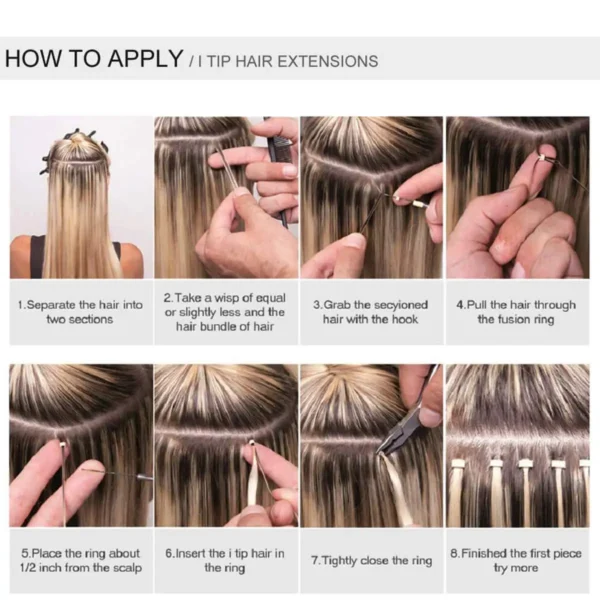 HOW TO APPLY / I TIP HAIR EXTENSIONS

1.Separate the hair into two sections

2.Take a wisp of equal or slightly less and the hair bundle of hair

3.Grab the secyioned hair with the hook

4.Pull the hair through the fusion ring

5.Place the ring about 1/2 inch from the scalp

6.Insert the i tip hair in the ring

7.Tightly close the ring

8.Finished the first piece try more